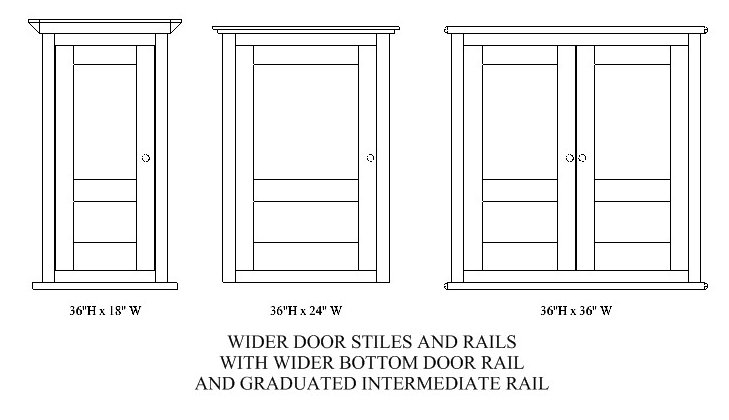 36"H x 18" W

36"H x 24" W

36"H x 36" W

WIDER DOOR STILES AND RAILS
WITH WIDER BOTTOM DOOR RAIL
AND GRADUATED INTERMEDIATE RAIL